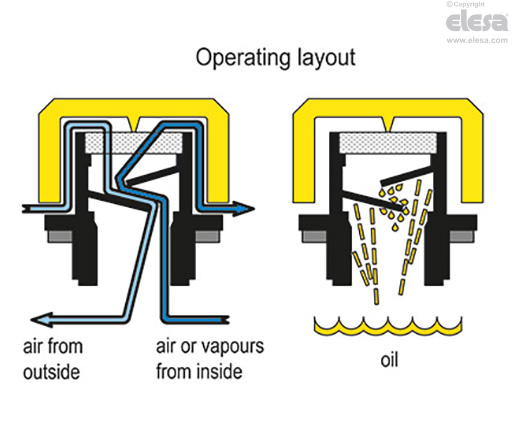 ©Copyright
elesa
www.elesa.com

Operating layout

air from outside

air or vapours from inside

oil