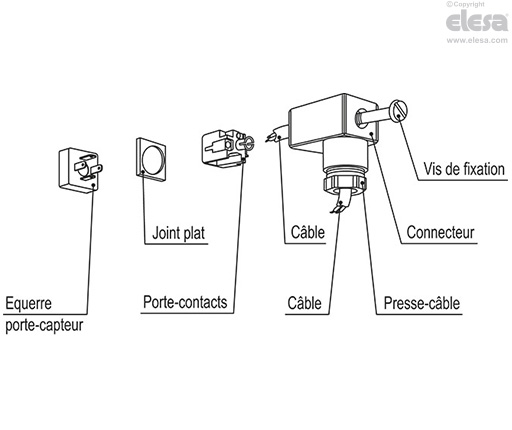 ©Copyright
elesa
www.elesa.com

Vis de fixation

Joint plat

Câble

Connecteur

Equerre
porte-capteur

Porte-contacts

Câble

Presse-câble