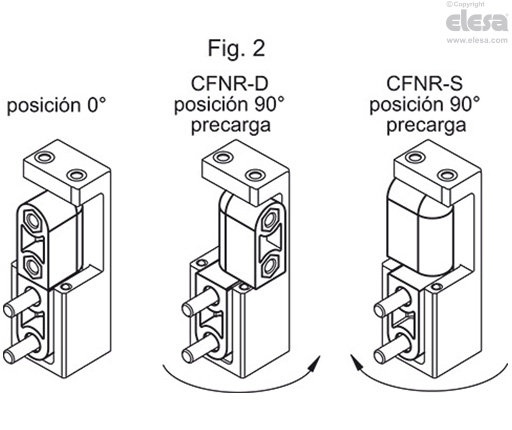 ©Copyright
elesa
www.elesa.com

Fig. 2

posición 0°

CFNR-D
posición 90°
precarga

CFNR-S
posición 90°
precarga