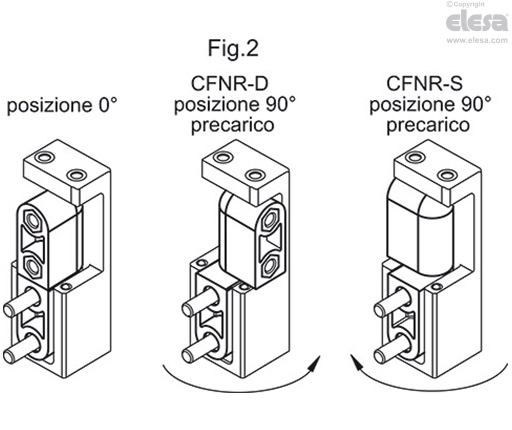 ©Copyright
elesa
www.elesa.com

Fig.2

posizione 0°

CFNR-D
posizione 90°
precarico

CFNR-S
posizione 90°
precarico