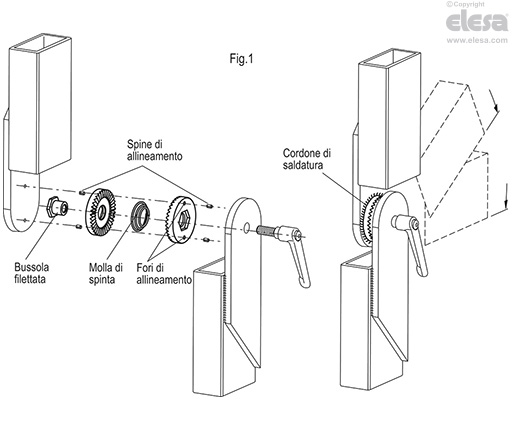 ©Copyright
elesa®
www.elesa.com

Fig.1

Spine di allineamento

Cordone di saldatura

Bussola filettata

Molla di spinta

Fori di allineamento