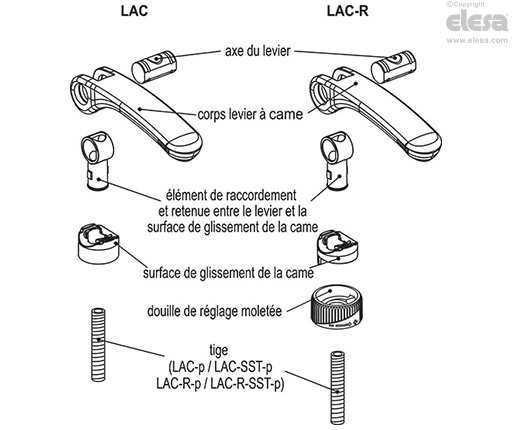 LAC

LAC-R

©Copyright
elesa
www.elesa.com

axe du levier

corps levier à came

élément de raccordement et retenue entre le levier et la surface de glissement de la came

surface de glissement de la came

douille de réglage moletée

tige
(LAC-p / LAC-SST-p
LAC-R-p / LAC-R-SST-p)